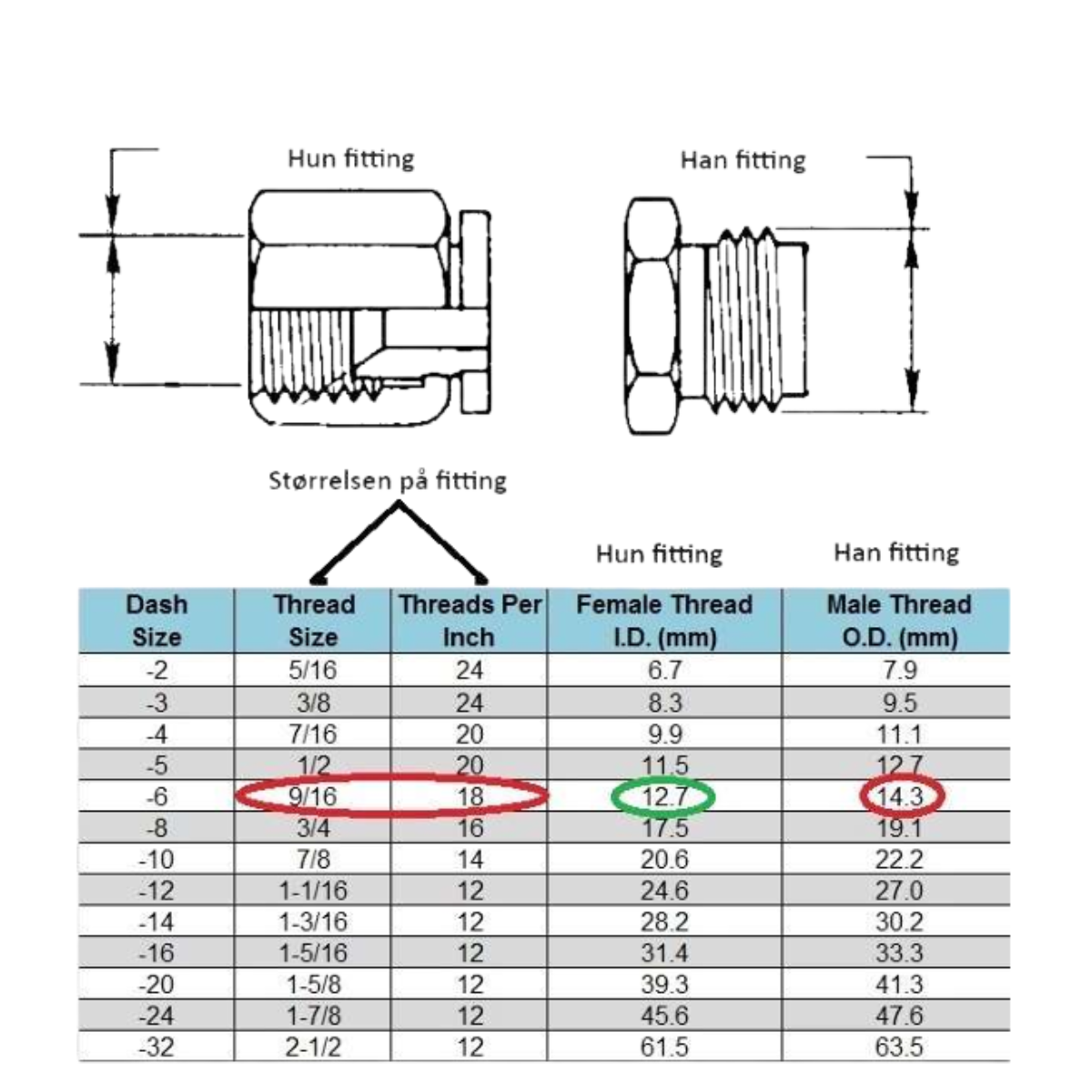 Hun fitting

Han fitting

Størrelsen på fitting

Hun fitting

Han fitting

| Dash Size | Thread Size | Threads Per Inch | Female Thread I.D. (mm) | Male Thread O.D. (mm) |
|---|---|---|---|---|
| -2 | 5/16 | 24 | 6.7 | 7.9 |
| -3 | 3/8 | 24 | 8.3 | 9.5 |
| -4 | 7/16 | 20 | 9.9 | 11.1 |
| -5 | 1/2 | 20 | 11.5 | 12.7 |
| -6 | 9/16 | 18 | 12.7 | 14.3 |
| -8 | 3/4 | 16 | 17.5 | 19.1 |
| -10 | 7/8 | 14 | 20.6 | 22.2 |
| -12 | 1-1/16 | 12 | 24.6 | 27.0 |
| -14 | 1-3/16 | 12 | 28.2 | 30.2 |
| -16 | 1-5/16 | 12 | 31.4 | 33.3 |
| -20 | 1-5/8 | 12 | 39.3 | 41.3 |
| -24 | 1-7/8 | 12 | 45.6 | 47.6 |
| -32 | 2-1/2 | 12 | 61.5 | 63.5 |